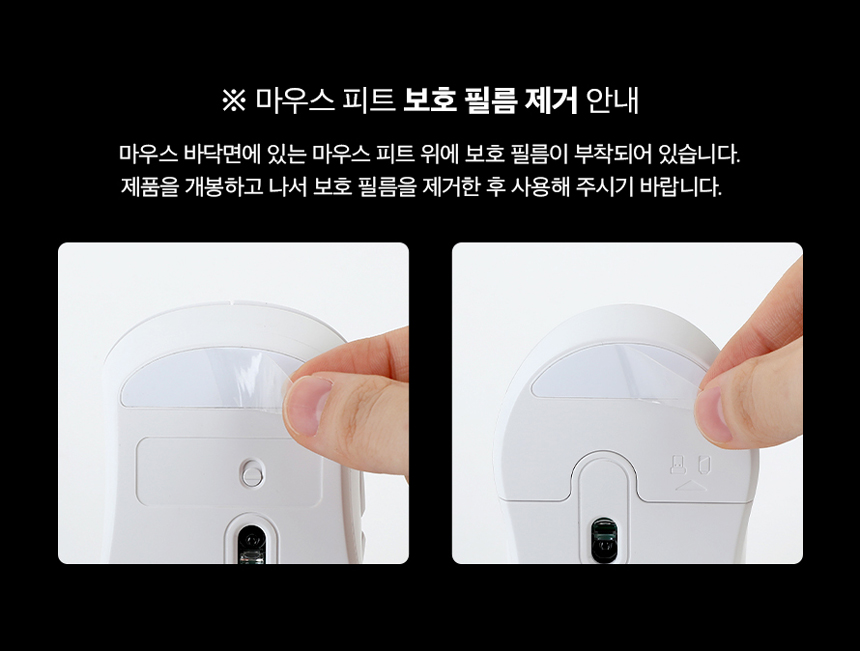 ※ 마우스 피트 보호 필름 제거 안내

마우스 바닥면에 있는 마우스 피트 위에 보호 필름이 부착되어 있습니다.
제품을 개봉하고 나서 보호 필름을 제거한 후 사용해 주시기 바랍니다.