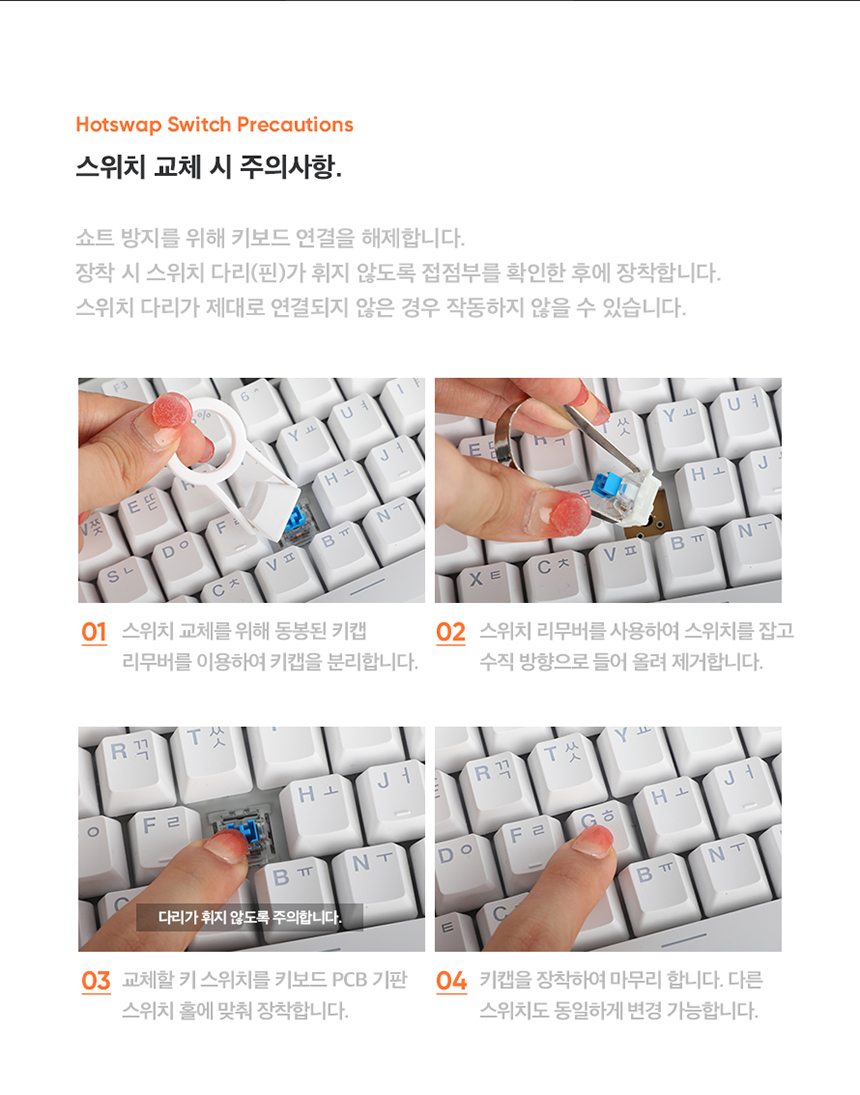 Hotswap Switch Precautions

스위치 교체 시 주의사항.

쇼트 방지를 위해 키보드 연결을 해제합니다.
장착 시 스위치 다리(핀)가 휘지 않도록 접점부를 확인한 후에 장착합니다.
스위치 다리가 제대로 연결되지 않은 경우 작동하지 않을 수 있습니다.

01 스위치 교체를 위해 동봉된 키캡 리무버를 이용하여 키캡을 분리합니다.

02 스위치 리무버를 사용하여 스위치를 잡고 수직 방향으로 들어 올려 제거합니다.

다리가 휘지 않도록 주의합니다.

03 교체할 키 스위치를 키보드 PCB 기판 스위치 홀에 맞춰 장착합니다.

04 키캡을 장착하여 마무리 합니다. 다른 스위치도 동일하게 변경 가능합니다.