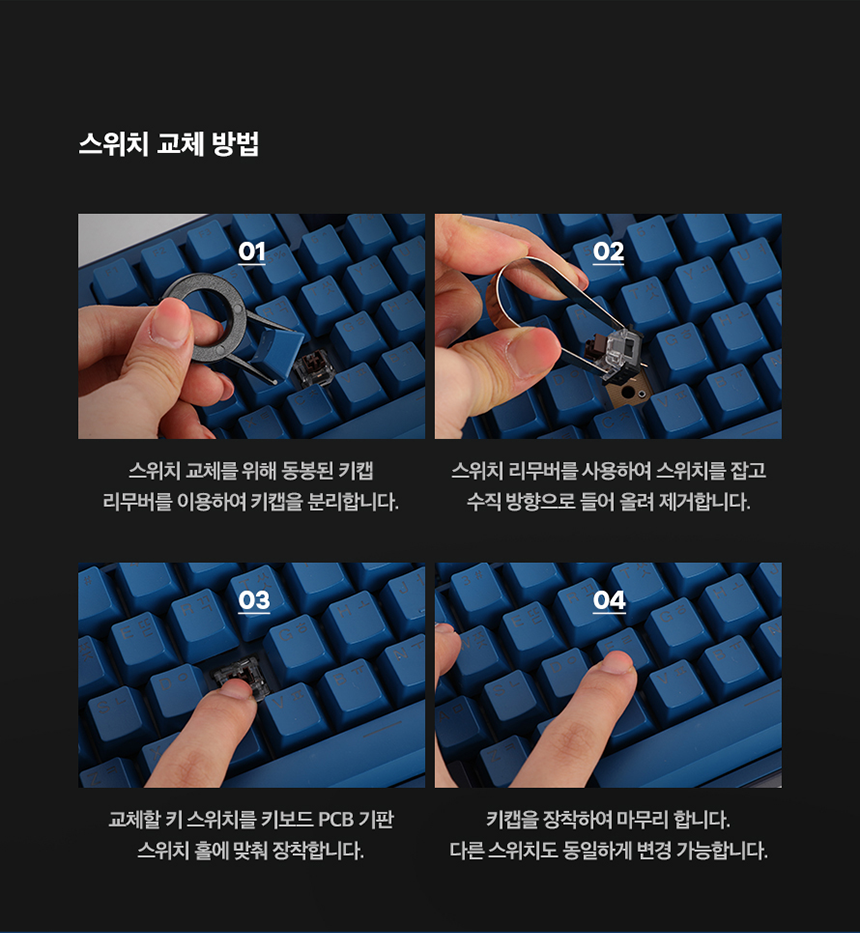 스위치 교체 방법

01

스위치 교체를 위해 동봉된 키캡 리무버를 이용하여 키캡을 분리합니다.

02

스위치 리무버를 사용하여 스위치를 잡고 수직 방향으로 들어 올려 제거합니다.

03

교체할 키 스위치를 키보드 PCB 기판 스위치 홀에 맞춰 장착합니다.

04

키캡을 장착하여 마무리 합니다. 다른 스위치도 동일하게 변경 가능합니다.