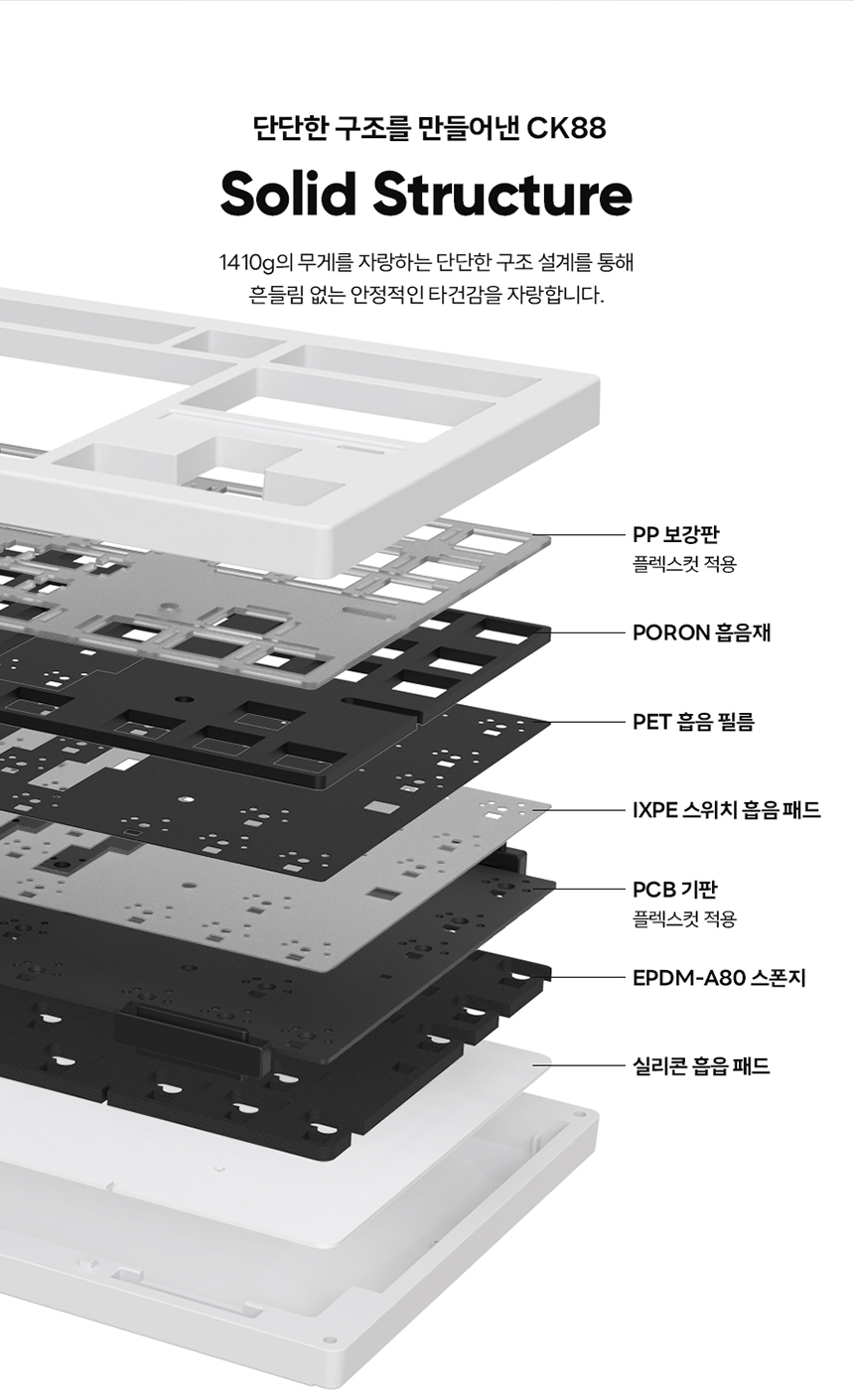 단단한 구조를 만들어낸 CK88

Solid Structure

1410g의 무게를 자랑하는 단단한 구조 설계를 통해
흔들림 없는 안정적인 타건감을 자랑합니다.

PP 보강판
플렉스컷 적용

PORON 흡음재

PET 흡음 필름

IXPE 스위치 흡음 패드

PCB 기판
플렉스컷 적용

EPDM-A80 스폰지

실리콘 흡읍 패드